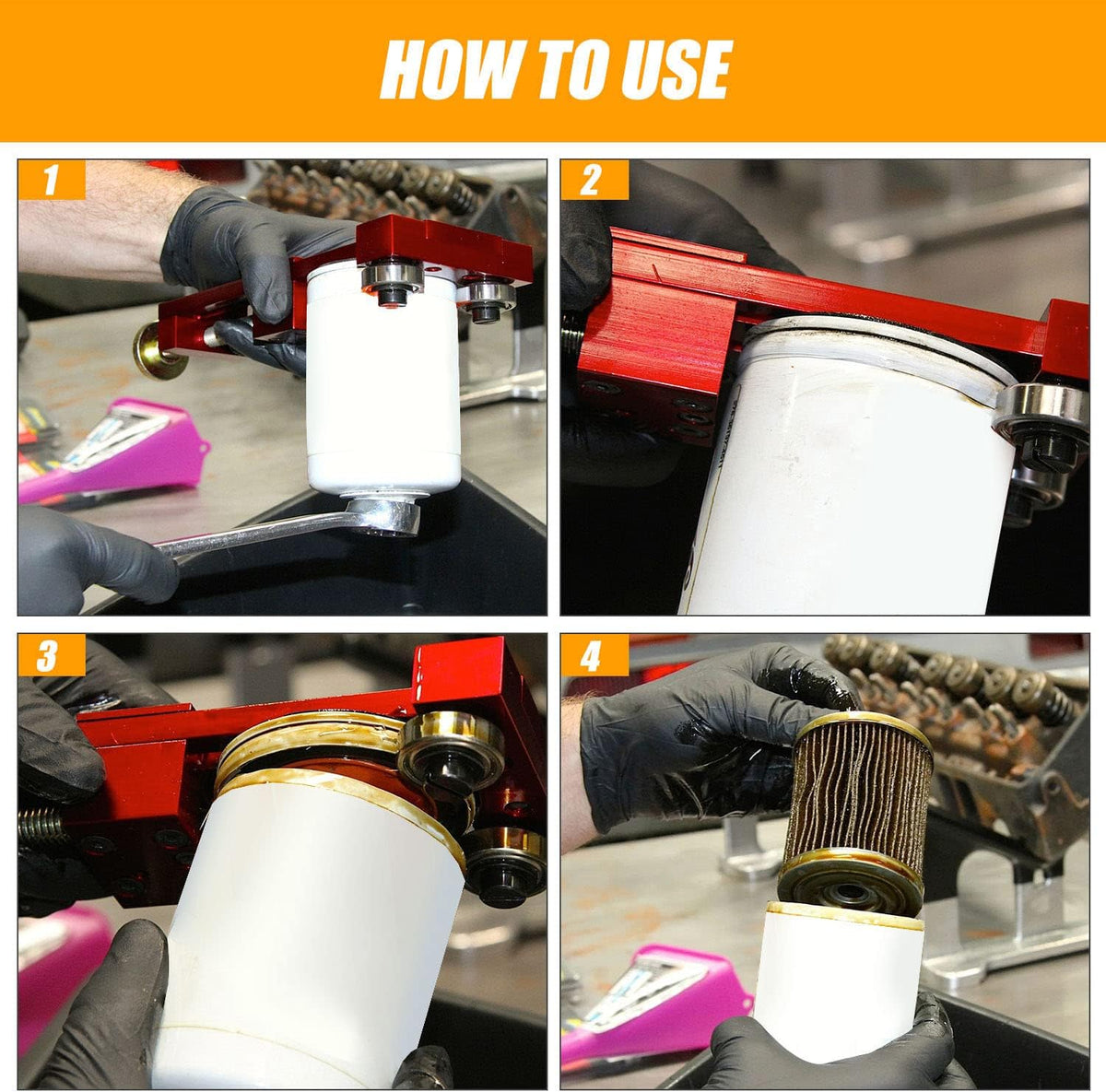 HOW TO USE

1

2

3

4