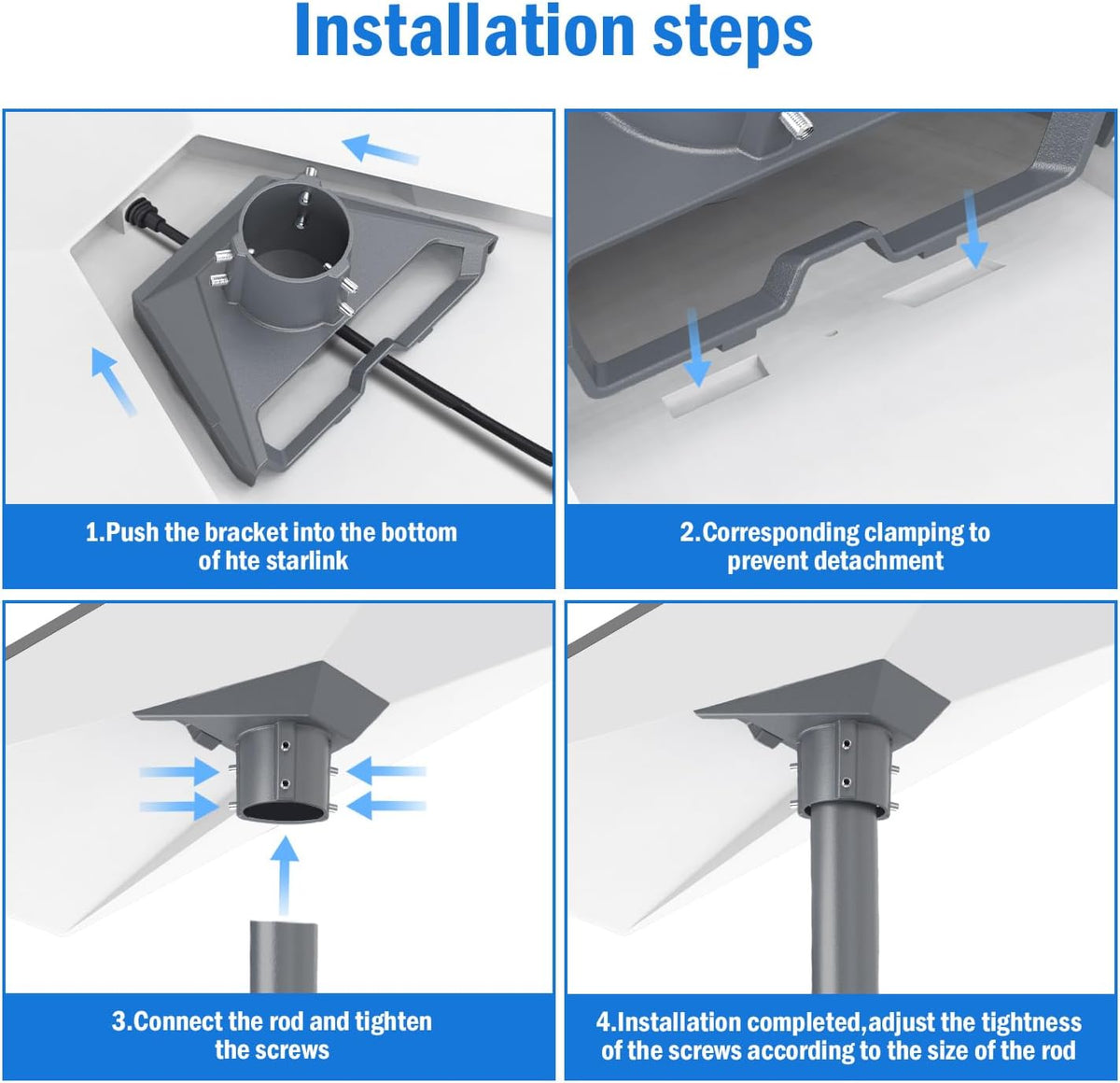 Installation steps

1.Push the bracket into the bottom of hte starlink

2.Corresponding clamping to prevent detachment

3.Connect the rod and tighten the screws

4.Installation completed,adjust the tightness of the screws according to the size of the rod